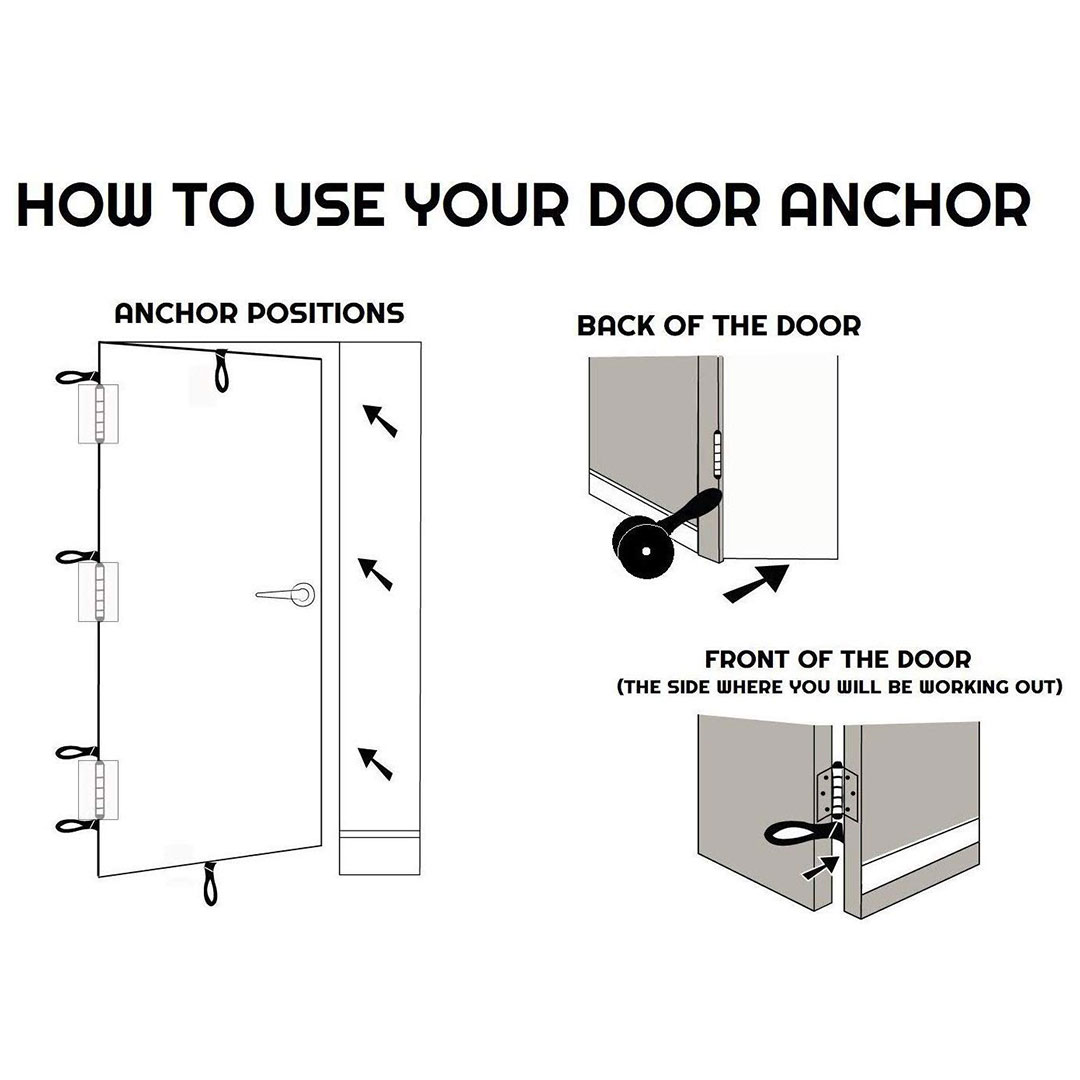 HOW TO USE YOUR DOOR ANCHOR

ANCHOR POSITIONS

BACK OF THE DOOR

FRONT OF THE DOOR
(THE SIDE WHERE YOU WILL BE WORKING OUT)