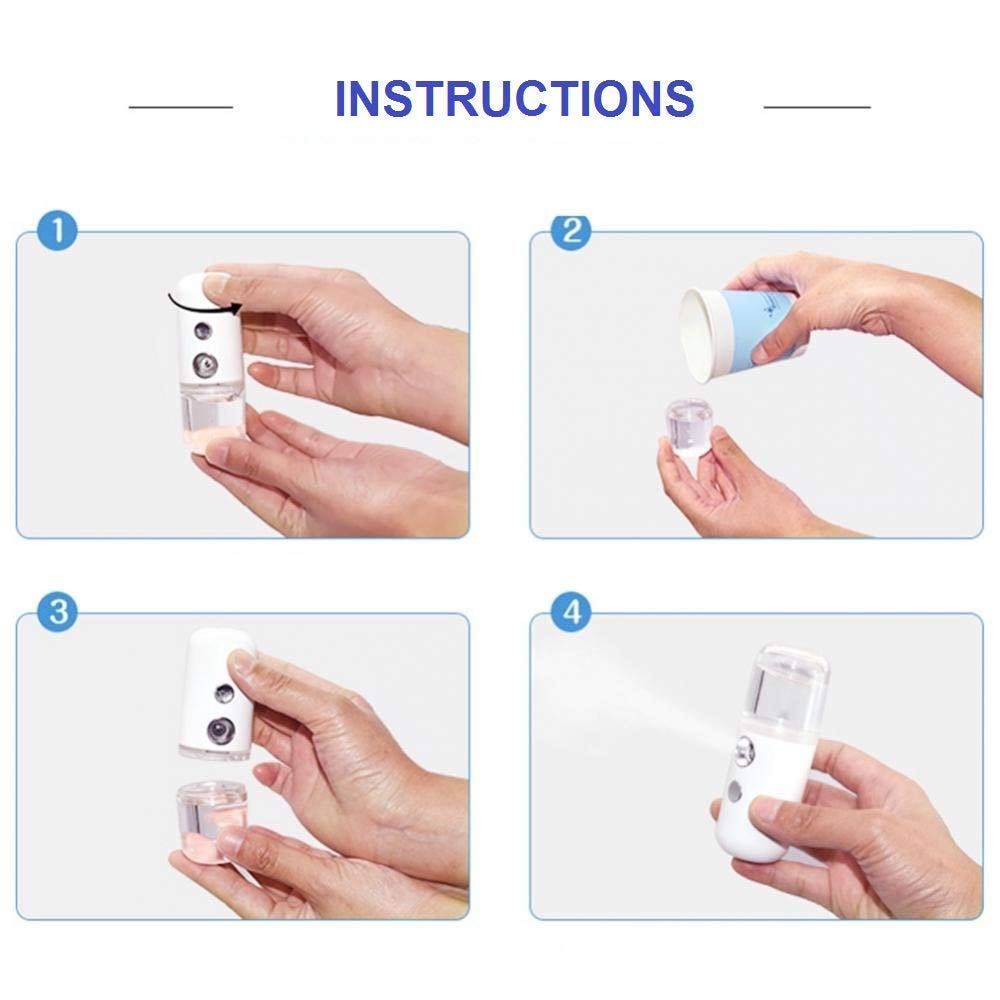 INSTRUCTIONS

1

2

3

4