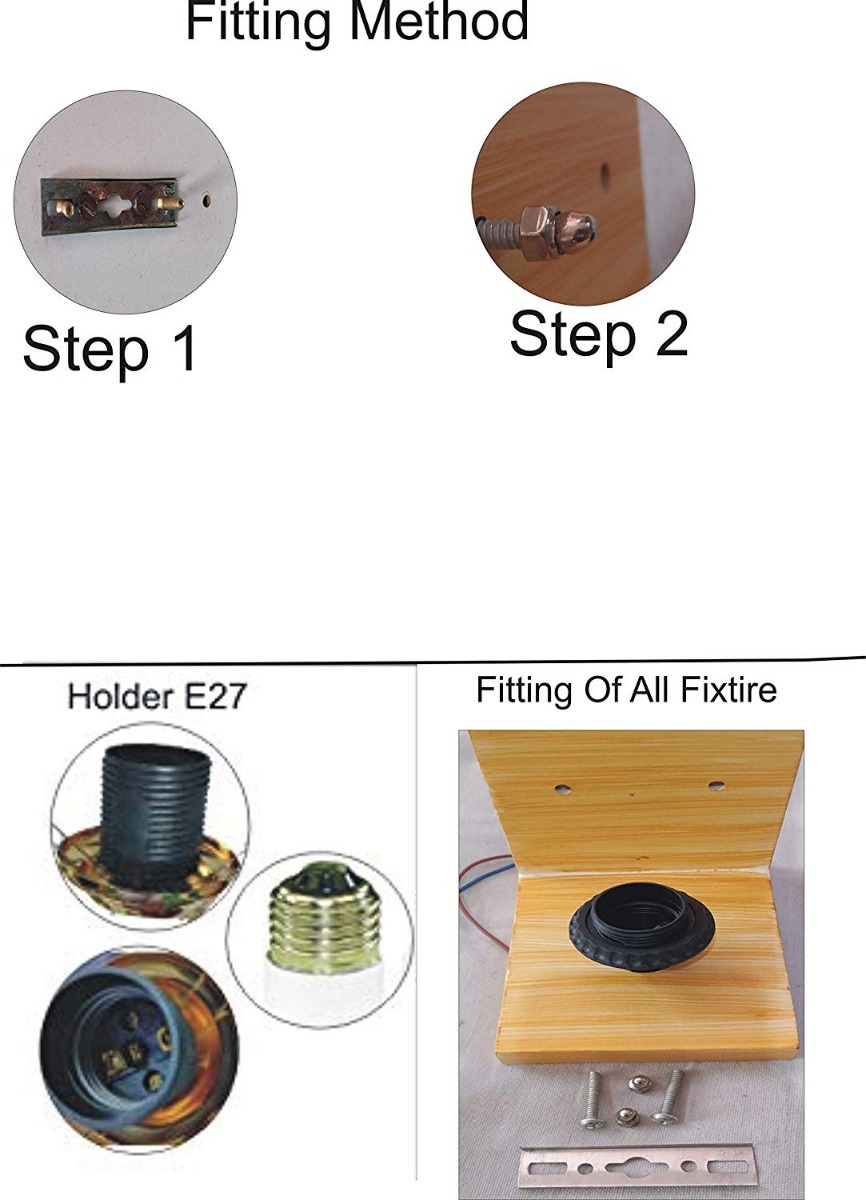 Fitting Method

Step 1

Step 2

Holder E27

Fitting Of All Fixtire