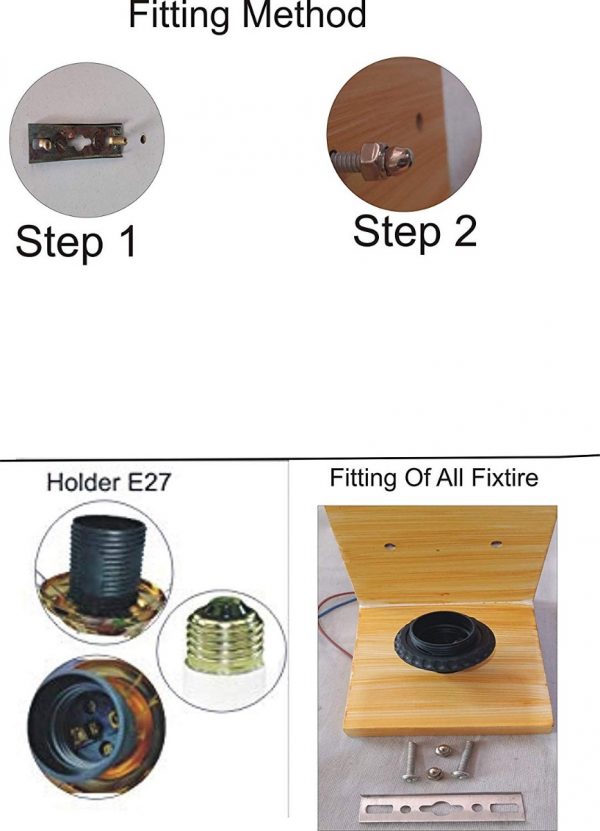 Fitting Method

Step 1

Step 2

Holder E27

Fitting Of All Fixtire