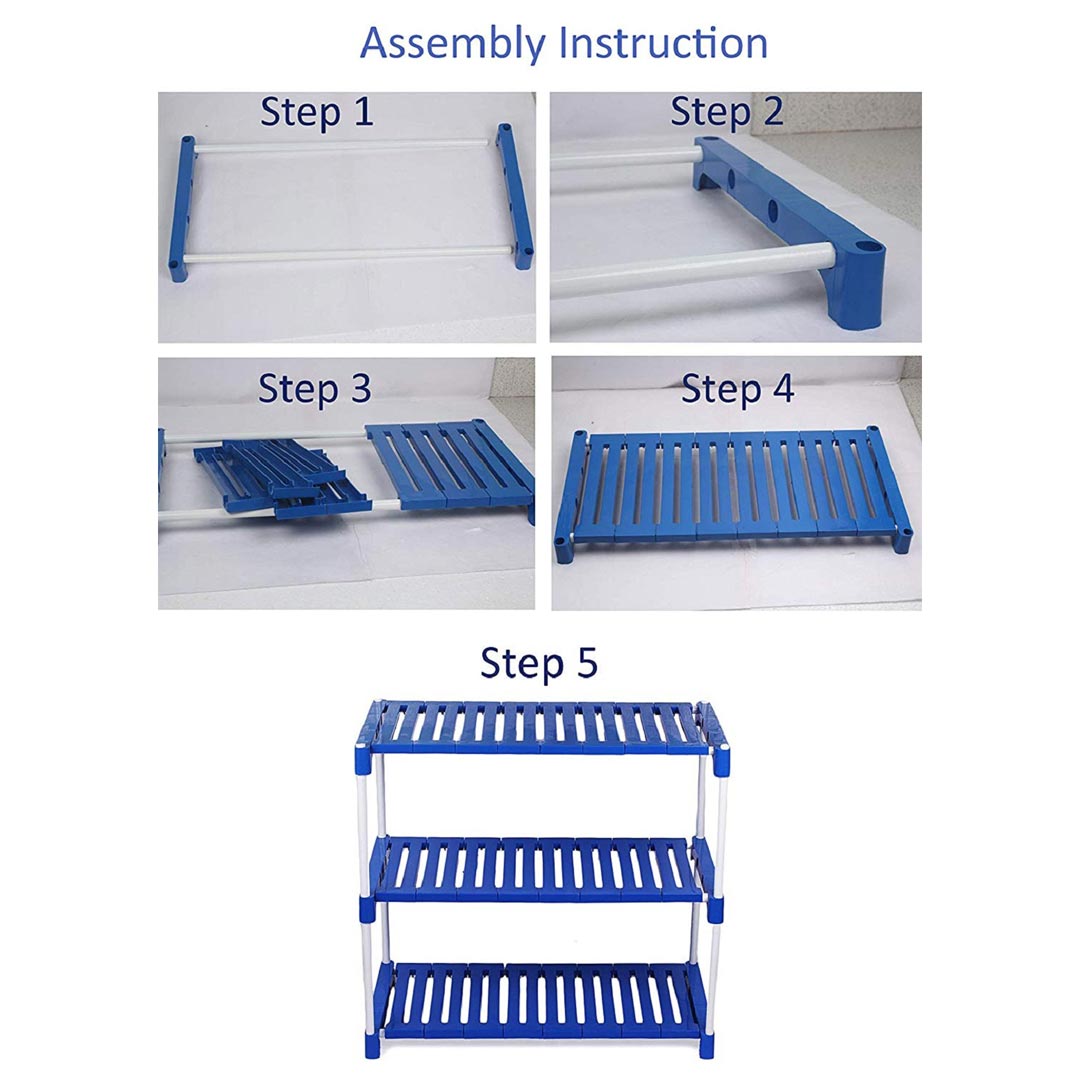 Assembly Instruction

Step 1

Step 2

Step 3

Step 4

Step 5