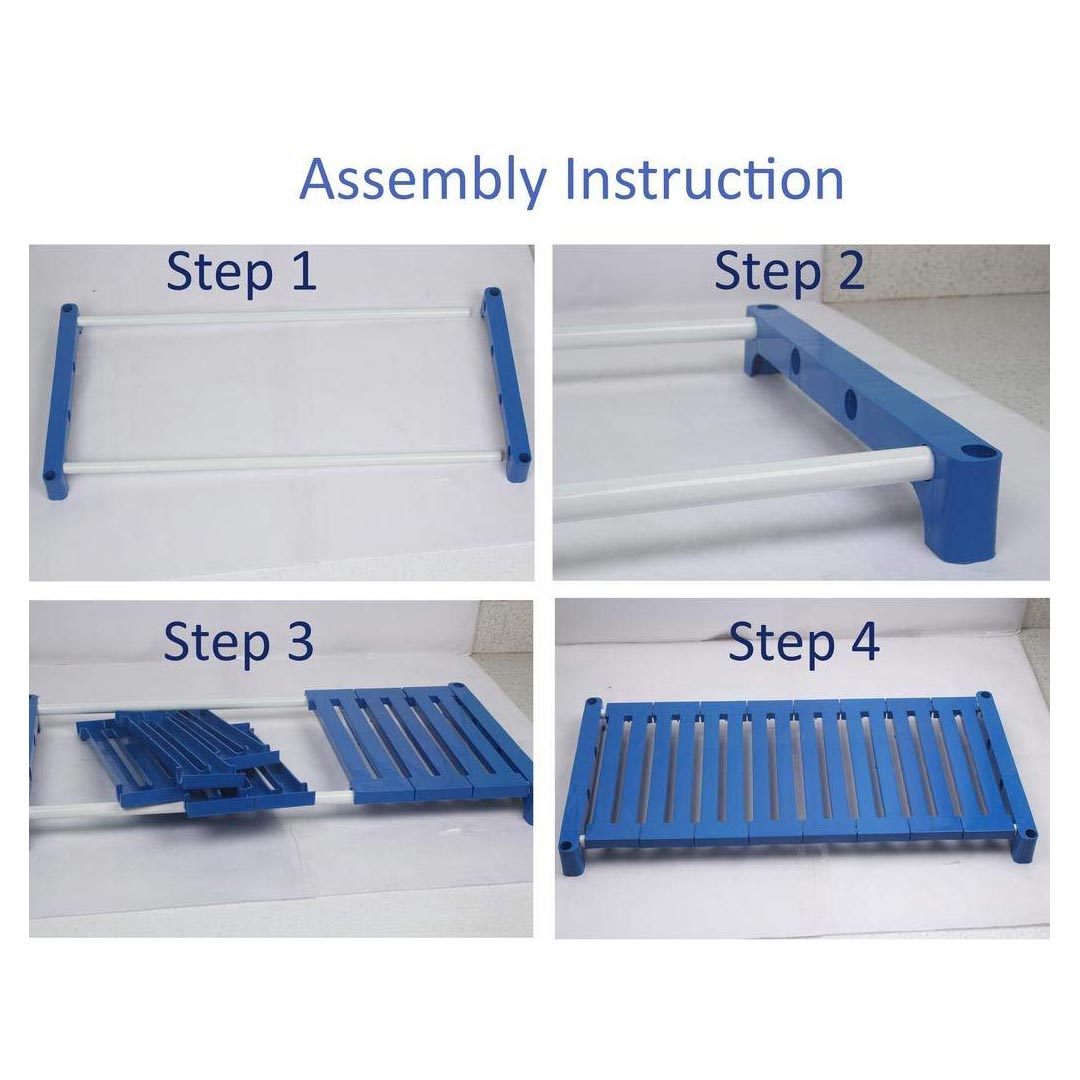 Assembly Instruction

Step 1

Step 2

Step 3

Step 4